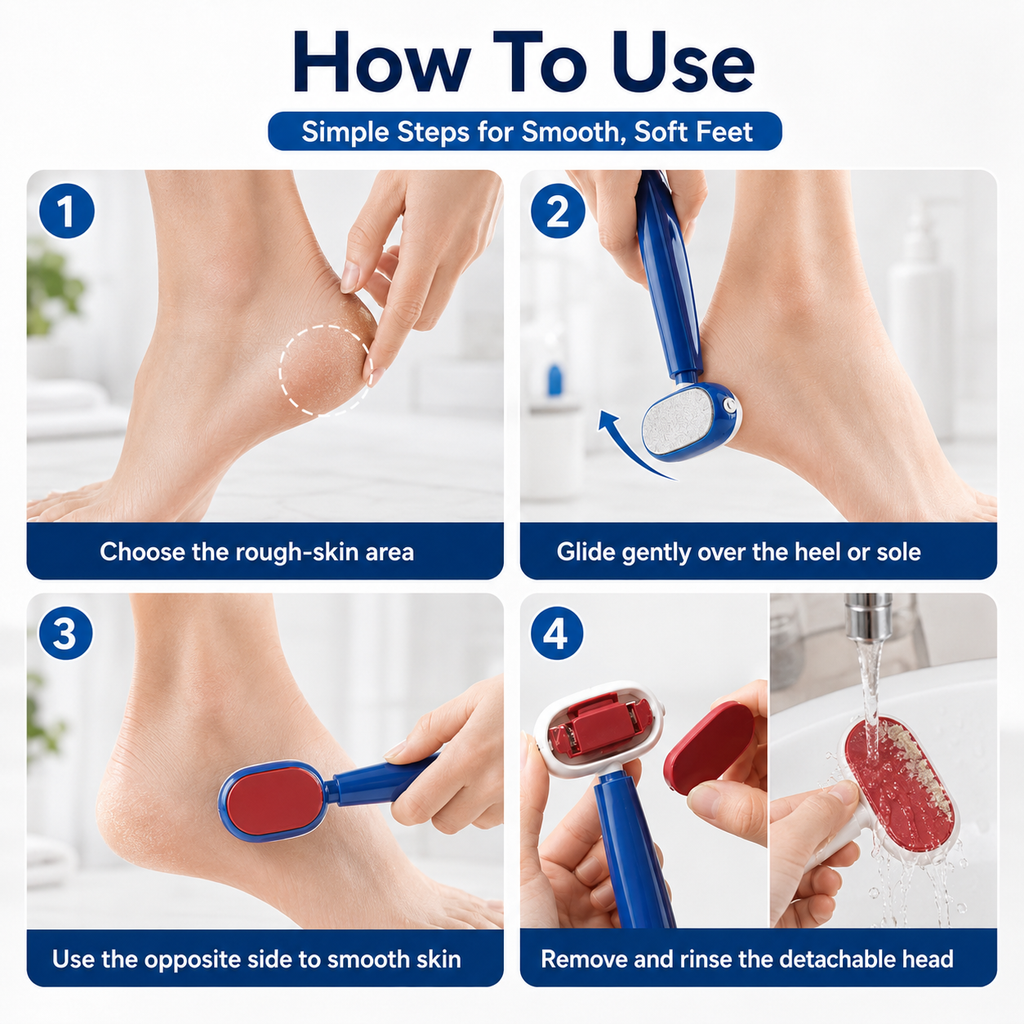 How To Use

Simple Steps for Smooth, Soft Feet

1

Choose the rough-skin area

2

Glide gently over the heel or sole

3

Use the opposite side to smooth skin

4

Remove and rinse the detachable head